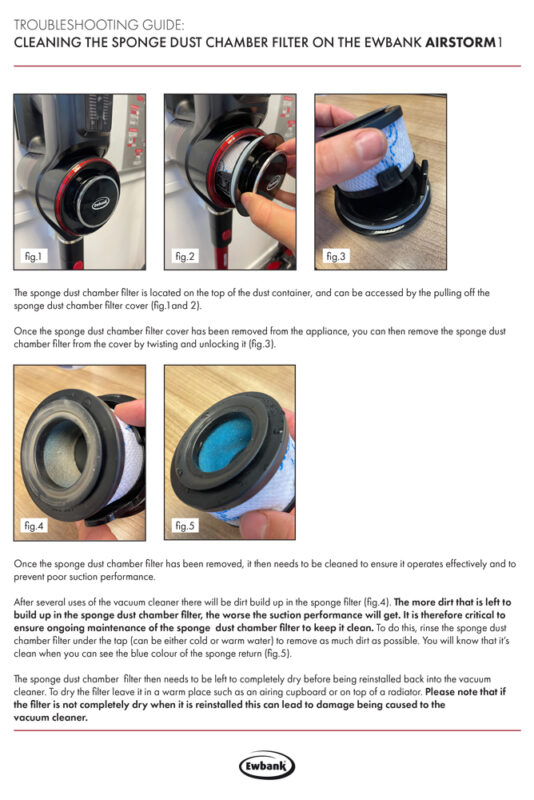 TROUBLESHOOTING GUIDE:
CLEANING THE SPONGE DUST CHAMBER FILTER ON THE EWBANK AIRSTORM1

Ewbank

fig.1

fig.2

fig.3

The sponge dust chamber filter is located on the top of the dust container, and can be accessed by the pulling off the sponge dust chamber filter cover (fig.1 and 2).

Once the sponge dust chamber filter cover has been removed from the appliance, you can then remove the sponge dust chamber filter from the cover by twisting and unlocking it (fig.3).

fig.4

fig.5

Once the sponge dust chamber filter has been removed, it then needs to be cleaned to ensure it operates effectively and to prevent poor suction performance.

After several uses of the vacuum cleaner there will be dirt build up in the sponge filter (fig.4). The more dirt that is left to build up in the sponge dust chamber filter, the worse the suction performance will get. It is therefore critical to ensure ongoing maintenance of the sponge dust chamber filter to keep it clean. To do this, rinse the sponge dust chamber filter under the tap (can be either cold or warm water) to remove as much dirt as possible. You will know that it's clean when you can see the blue colour of the sponge return (fig.5).

The sponge dust chamber filter then needs to be left to completely dry before being reinstalled back into the vacuum cleaner. To dry the filter leave it in a warm place such as an airing cupboard or on top of a radiator. Please note that if the filter is not completely dry when it is reinstalled this can lead to damage being caused to the vacuum cleaner.

Ewbank